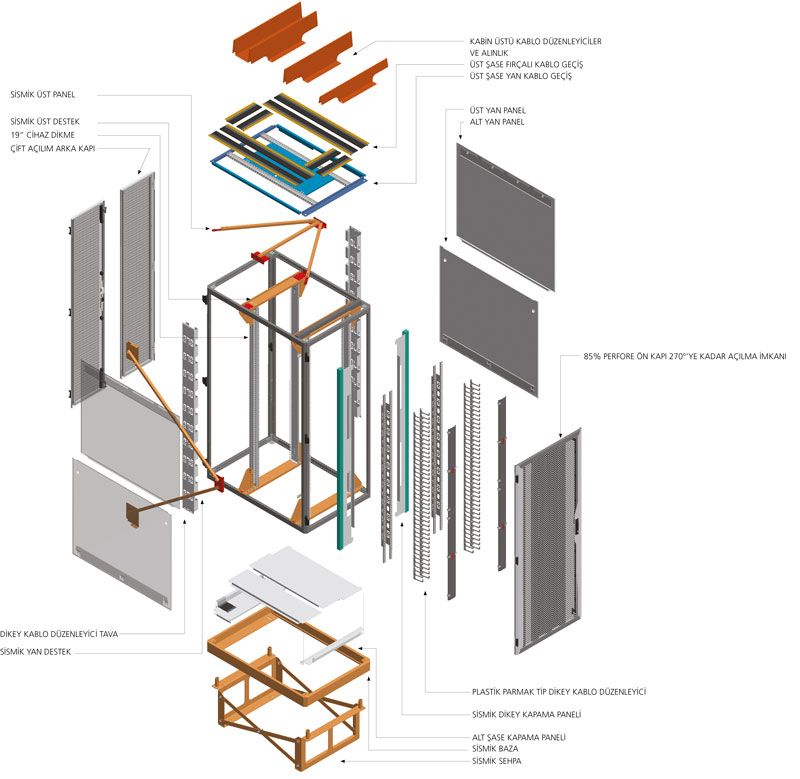 KABİN ÜSTÜ KABLO DÜZENLEYİCİLER VE ALINLIK
ÜST ŞASE FIRÇALI KABLO GEÇİŞ
ÜST ŞASE YAN KABLO GEÇİŞ

SİSMİK ÜST PANEL

SİSMİK ÜST DESTEK
19" CİHAZ DİKME
ÇİFT AÇILIM ARKA KAPI

ÜST YAN PANEL
ALT YAN PANEL

85% PERFORE ÖN KAPI 270°'YE KADAR AÇILMA İMKANI

DİKEY KABLO DÜZENLEYİCİ TAVA
SİSMİK YAN DESTEK

PLASTİK PARMAK TİP DİKEY KABLO DÜZENLEYİCİ
SİSMİK DİKEY KAPAMA PANELİ
ALT ŞASE KAPAMA PANELİ
SİSMİK BAZA
SİSMİK SEHPA